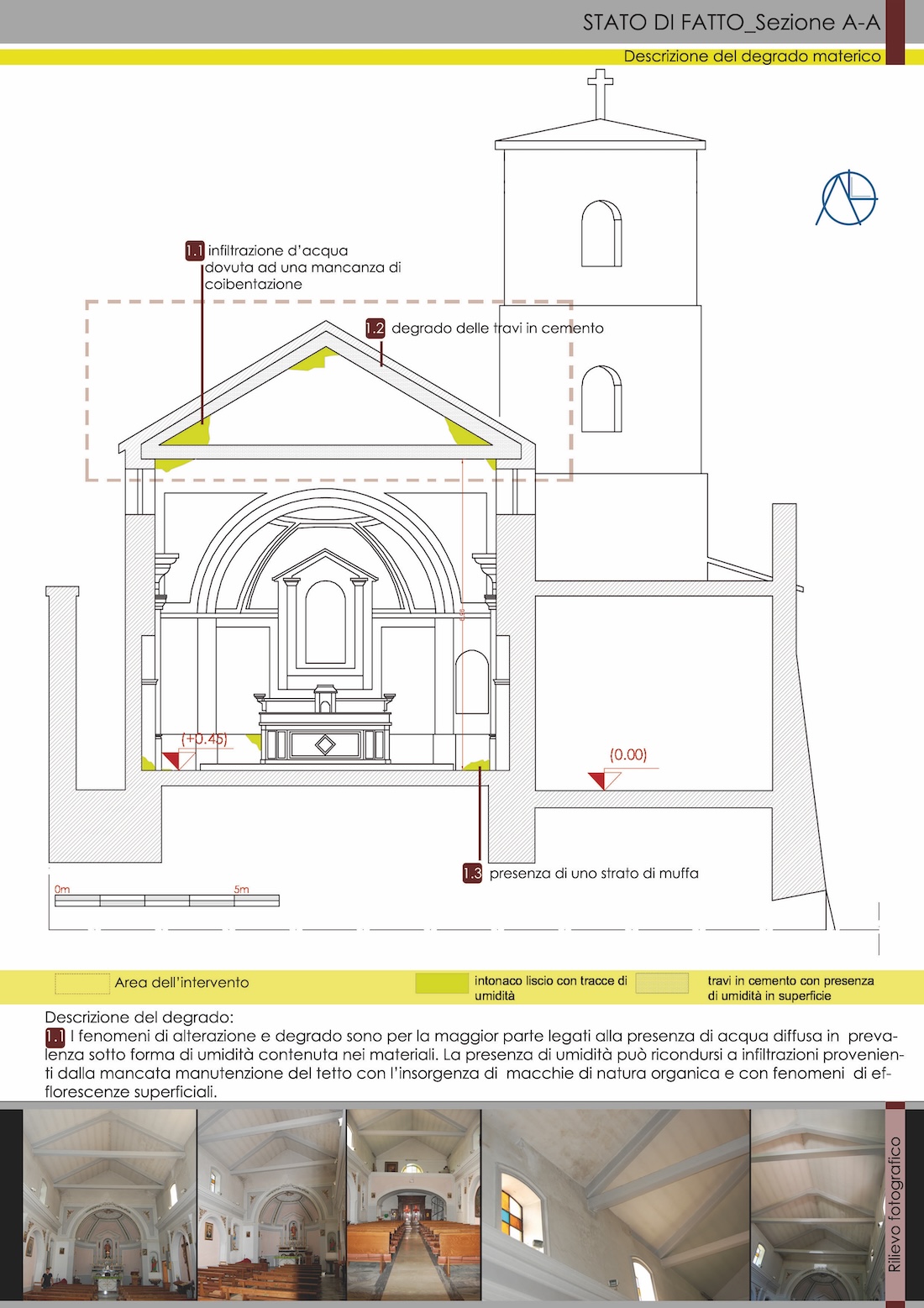 STATO DI FATTO_Sezione A-A

Descrizione del degrado materico

1.1 infiltrazione d'acqua dovuta ad una mancanza di coibentazione

1.2 degrado delle travi in cemento

(+0.45)

(0.00)

1.3 presenza di uno strato di muffa

0m

5m

Area dell'intervento

intonaco liscio con tracce di umidità

travi in cemento con presenza di umidità in superficie

Descrizione del degrado:
1.1 I fenomeni di alterazione e degrado sono per la maggior parte legati alla presenza di acqua diffusa in prevalenza sotto forma di umidità contenuta nei materiali. La presenza di umidità può ricondursi a infiltrazioni provenienti dalla mancata manutenzione del tetto con l'insorgenza di macchie di natura organica e con fenomeni di efflorescenze superficiali.

Rilievo fotografico